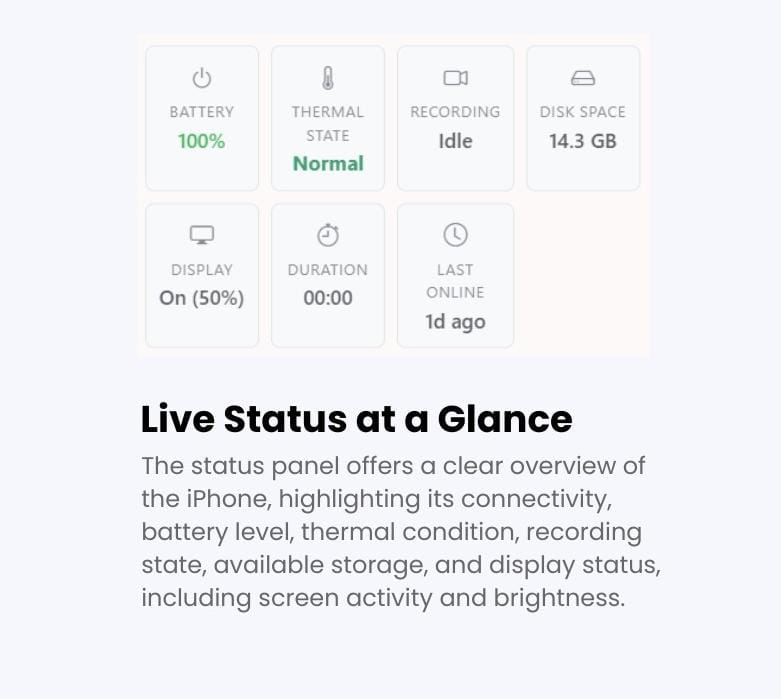 BATTERY
100%

THERMAL STATE
Normal

RECORDING
Idle

DISK SPACE
14.3 GB

DISPLAY
On (50%)

DURATION
00:00

LAST ONLINE
1d ago

Live Status at a Glance

The status panel offers a clear overview of the iPhone, highlighting its connectivity, battery level, thermal condition, recording state, available storage, and display status, including screen activity and brightness.